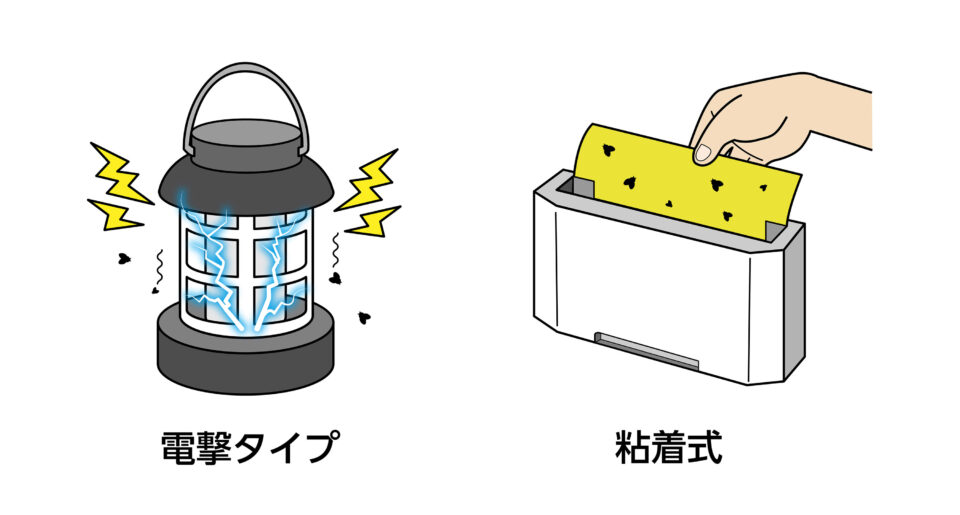 電撃タイプ

粘着式