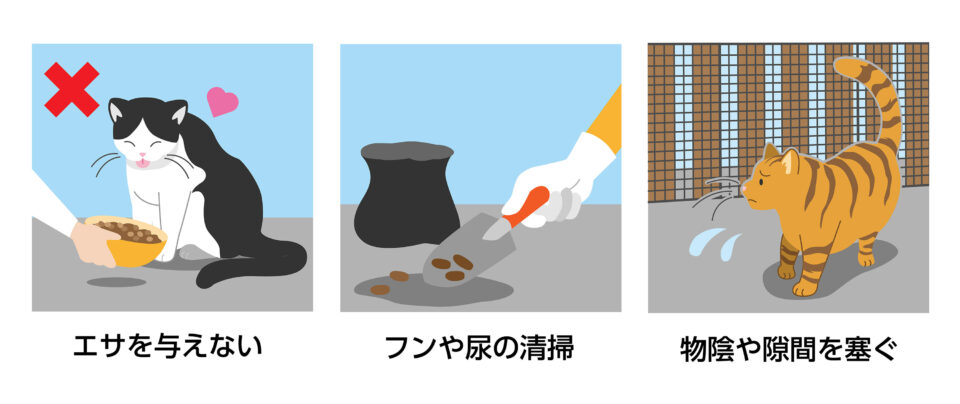 エサを与えない

フンや尿の清掃

物陰や隙間を塞ぐ