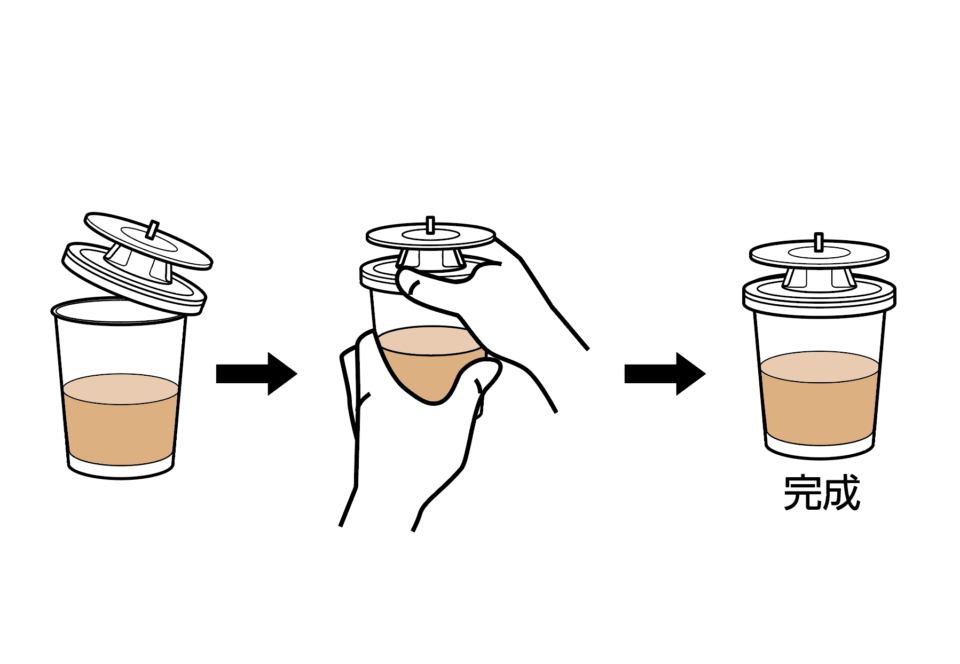 完成